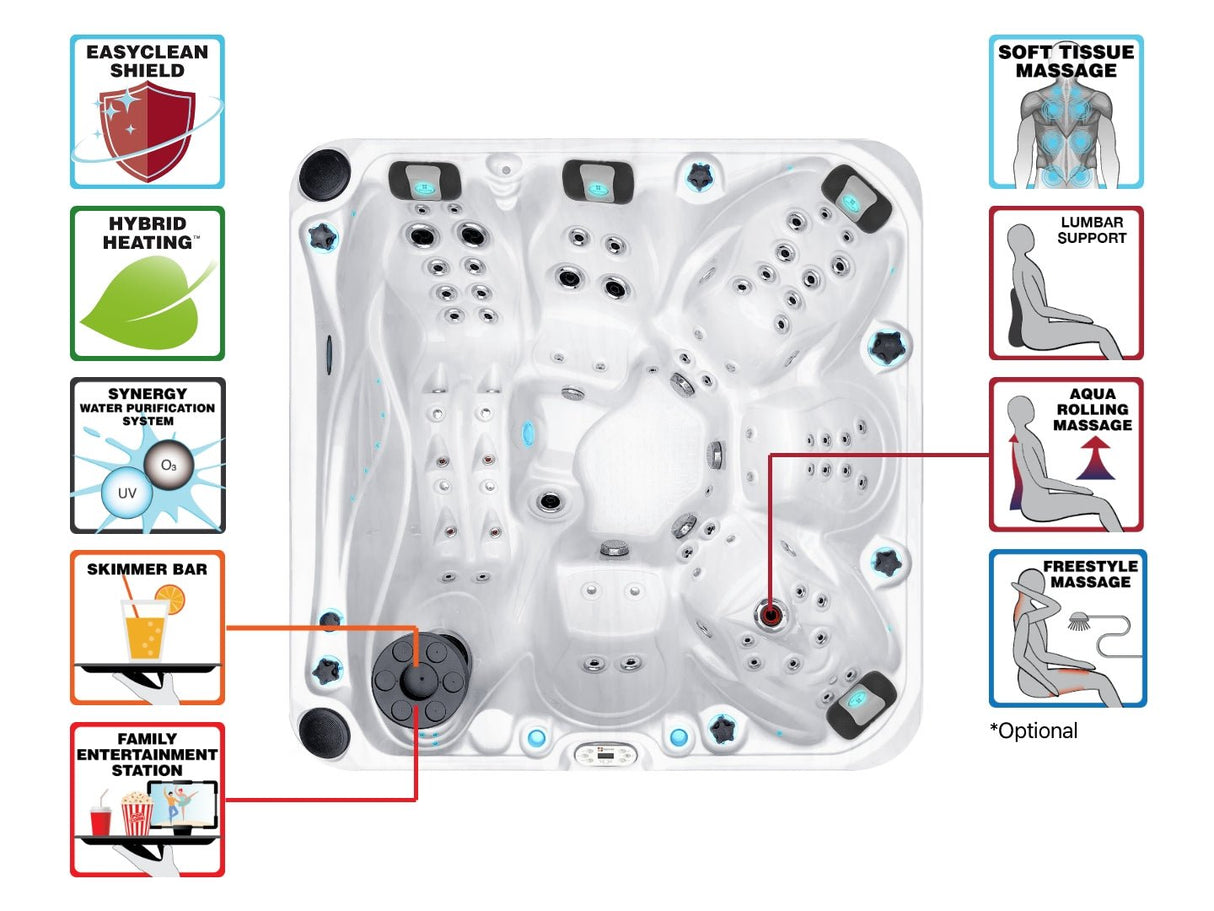 EASYCLEAN SHIELD

HYBRID HEATING™

SYNERGY WATER PURIFICATION SYSTEM

$O_3$

UV

SKIMMER BAR

FAMILY ENTERTAINMENT STATION

SOFT TISSUE MASSAGE

LUMBAR SUPPORT

AQUA ROLLING MASSAGE

FREESTYLE MASSAGE

*Optional