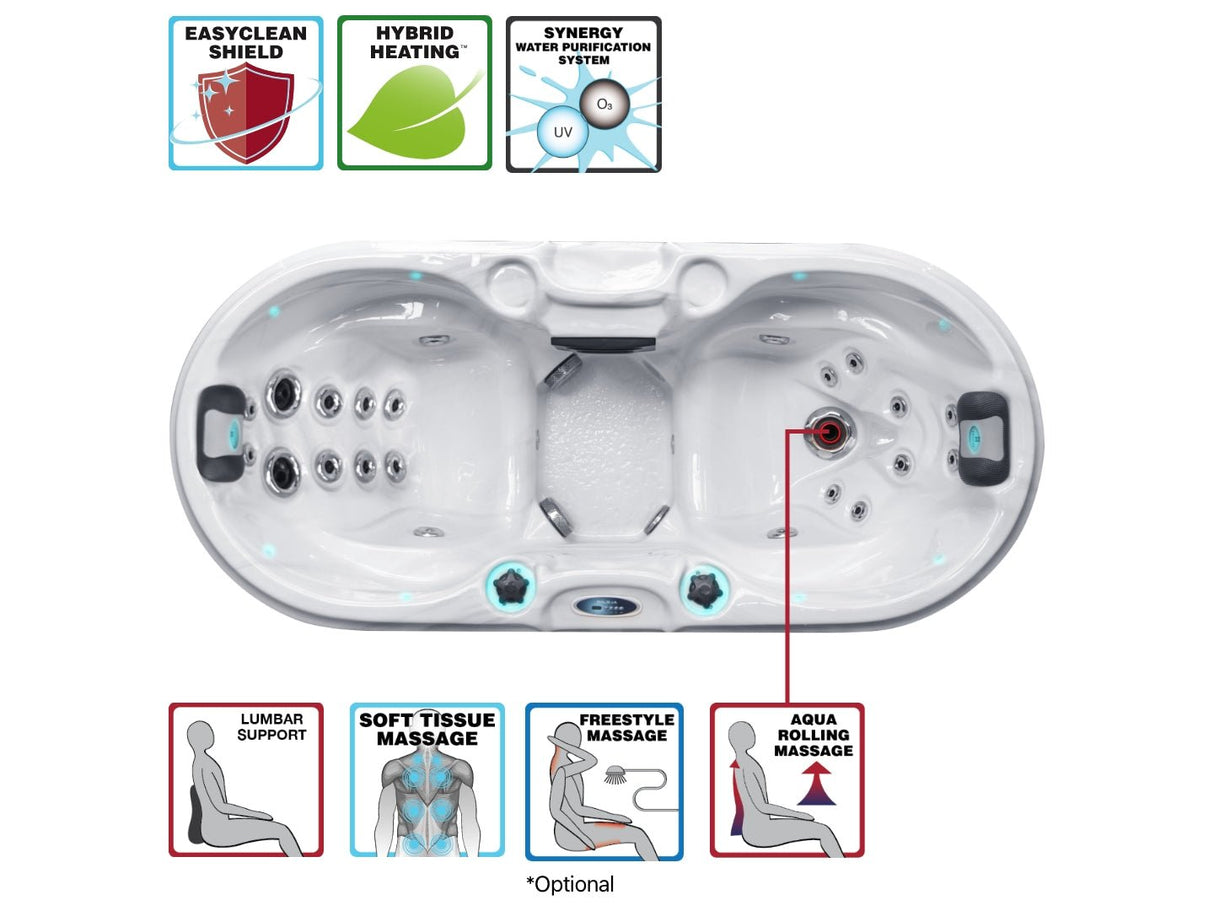 EASYCLEAN SHIELD

HYBRID HEATING™

SYNERGY WATER PURIFICATION SYSTEM

$O_3$

UV

LUMBAR SUPPORT

SOFT TISSUE MASSAGE

FREESTYLE MASSAGE

AQUA ROLLING MASSAGE

*Optional