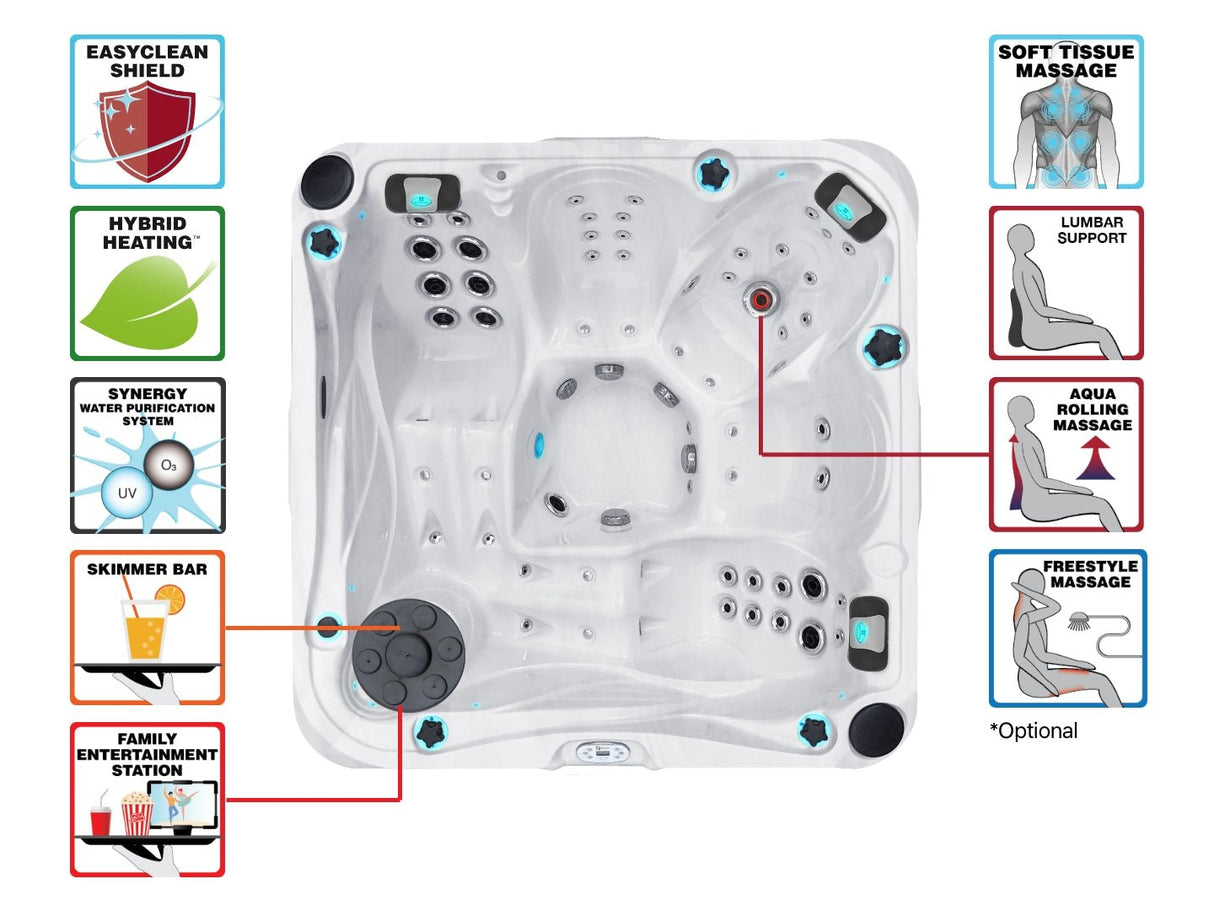 EASYCLEAN SHIELD

HYBRID HEATING™

SYNERGY WATER PURIFICATION SYSTEM

$O_3$

UV

SKIMMER BAR

FAMILY ENTERTAINMENT STATION

SOFT TISSUE MASSAGE

LUMBAR SUPPORT

AQUA ROLLING MASSAGE

FREESTYLE MASSAGE

*Optional