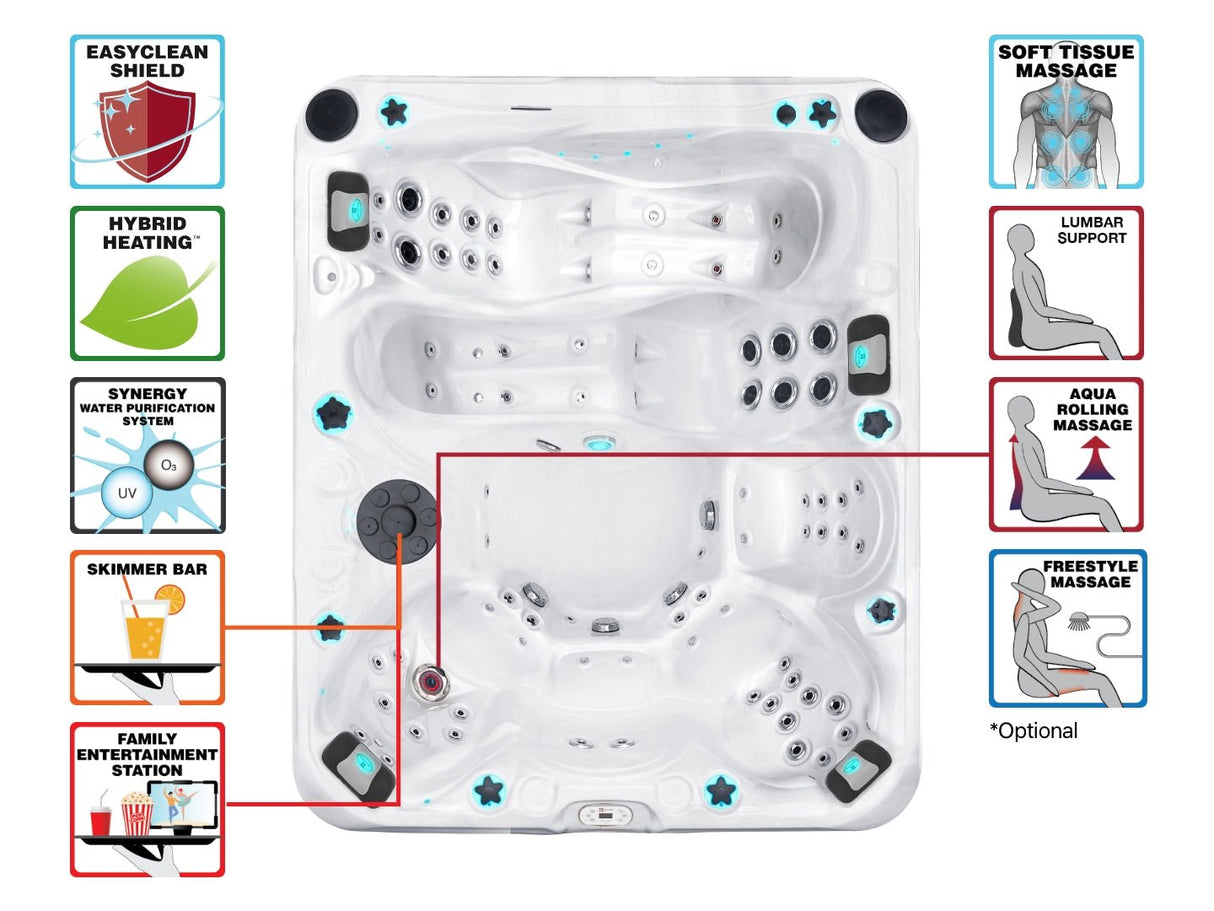 EASYCLEAN SHIELD

HYBRID HEATING™

SYNERGY WATER PURIFICATION SYSTEM

$O_3$

UV

SKIMMER BAR

FAMILY ENTERTAINMENT STATION

SOFT TISSUE MASSAGE

LUMBAR SUPPORT

AQUA ROLLING MASSAGE

FREESTYLE MASSAGE

*Optional