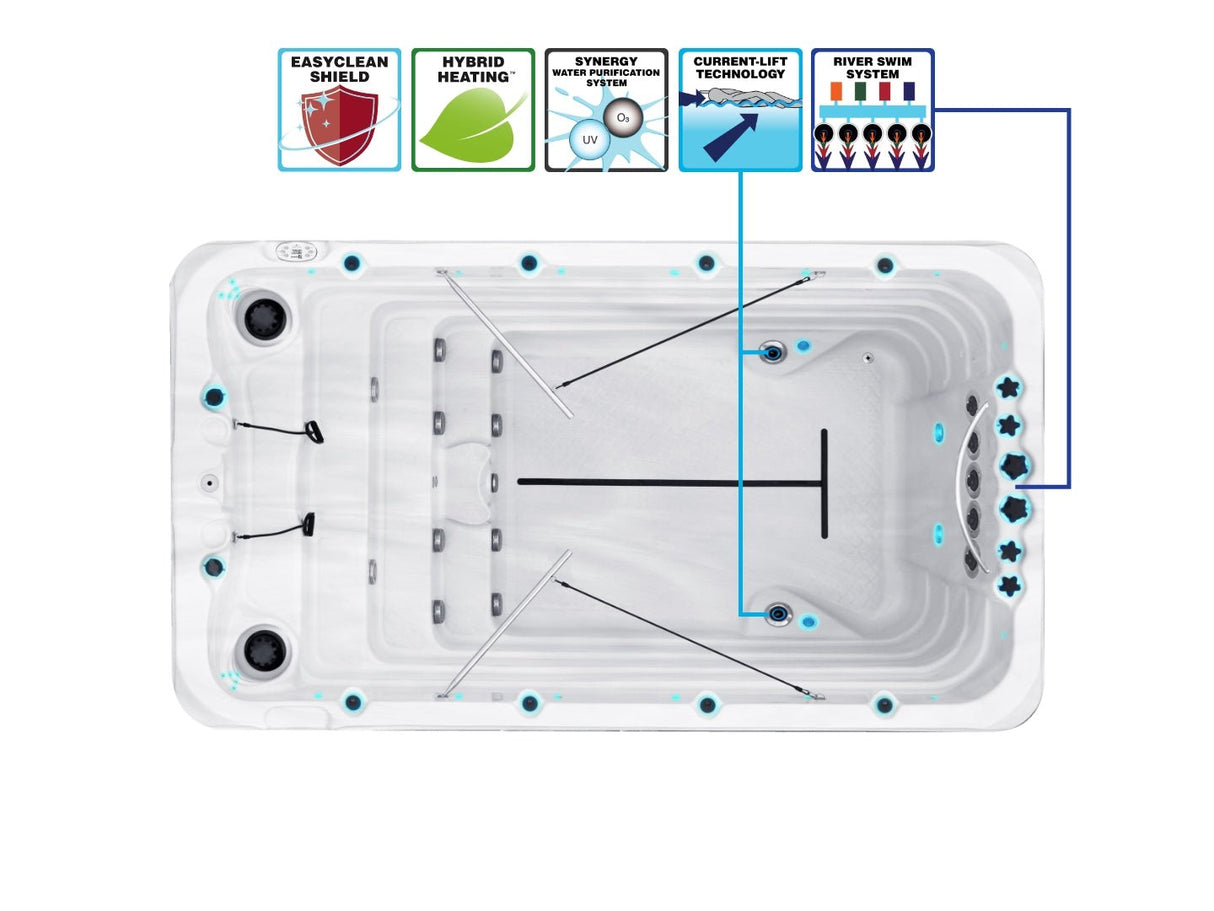 EASYCLEAN SHIELD

HYBRID HEATING™

SYNERGY WATER PURIFICATION SYSTEM

$O_3$

UV

CURRENT-LIFT TECHNOLOGY

RIVER SWIM SYSTEM