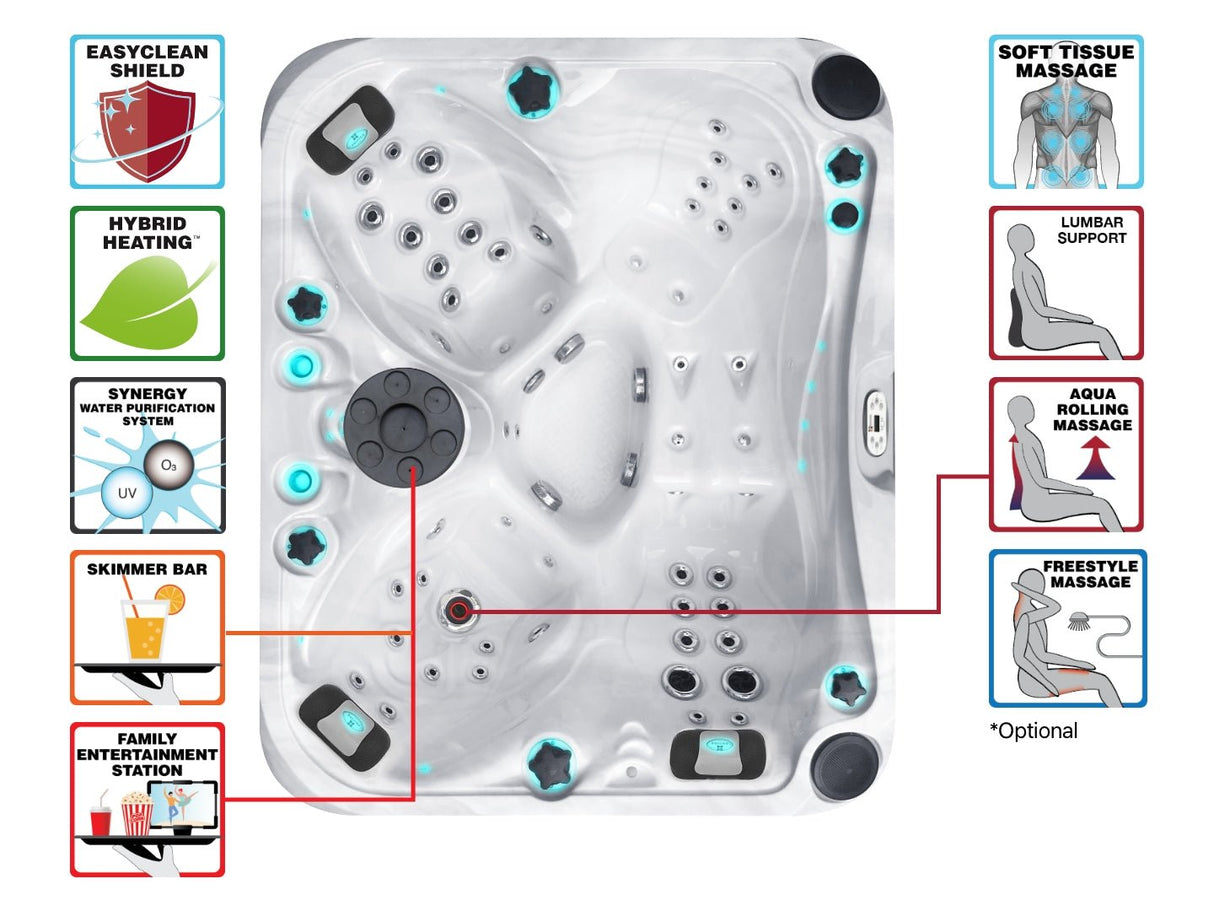 EASYCLEAN SHIELD

HYBRID HEATING™

SYNERGY WATER PURIFICATION SYSTEM

$O_3$

UV

SKIMMER BAR

FAMILY ENTERTAINMENT STATION

SOFT TISSUE MASSAGE

LUMBAR SUPPORT

AQUA ROLLING MASSAGE

FREESTYLE MASSAGE

*Optional