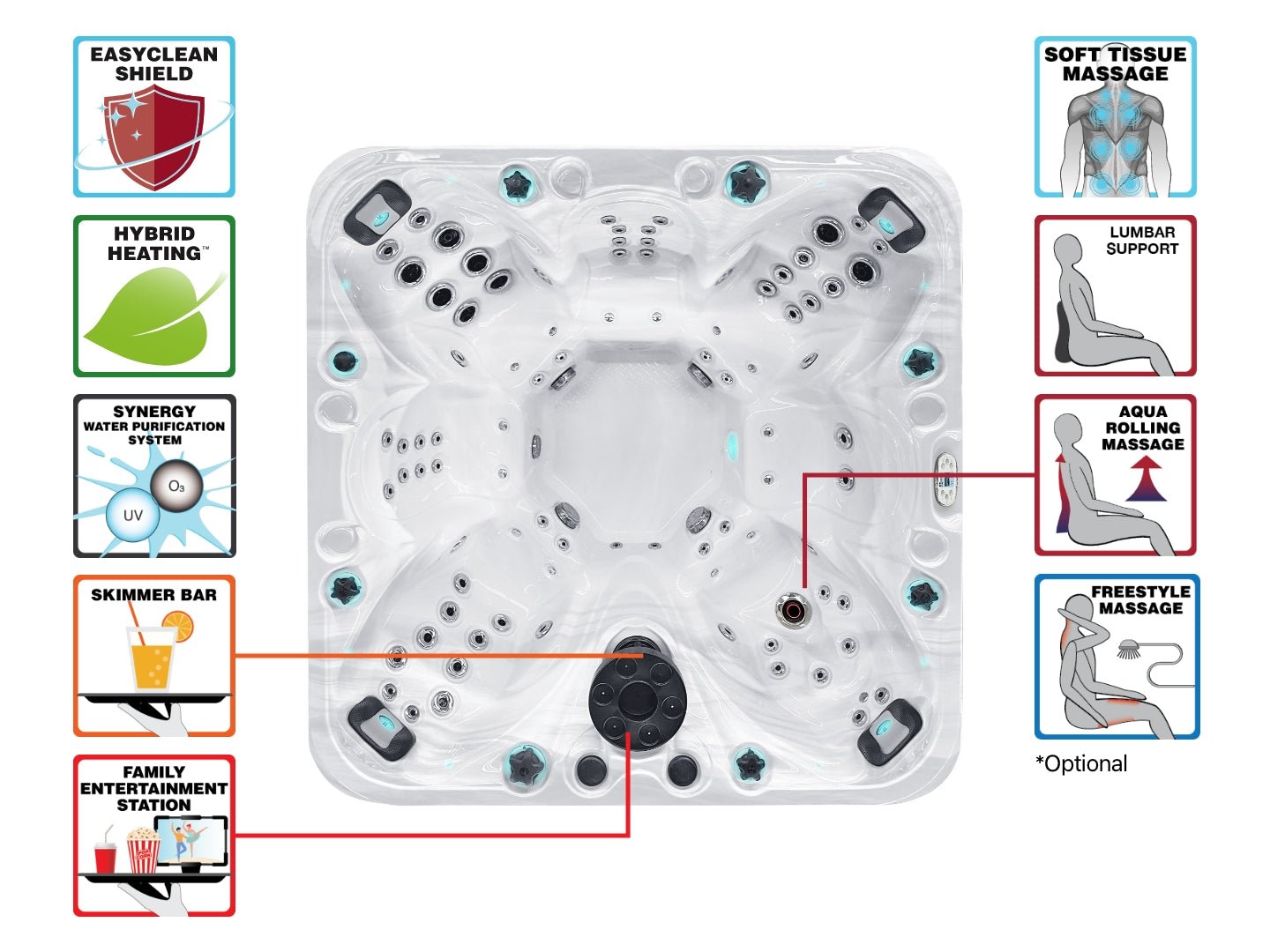 EASYCLEAN SHIELD

HYBRID HEATING™

SYNERGY WATER PURIFICATION SYSTEM

$O_3$

UV

SKIMMER BAR

FAMILY ENTERTAINMENT STATION

SOFT TISSUE MASSAGE

LUMBAR SUPPORT

AQUA ROLLING MASSAGE

FREESTYLE MASSAGE

*Optional