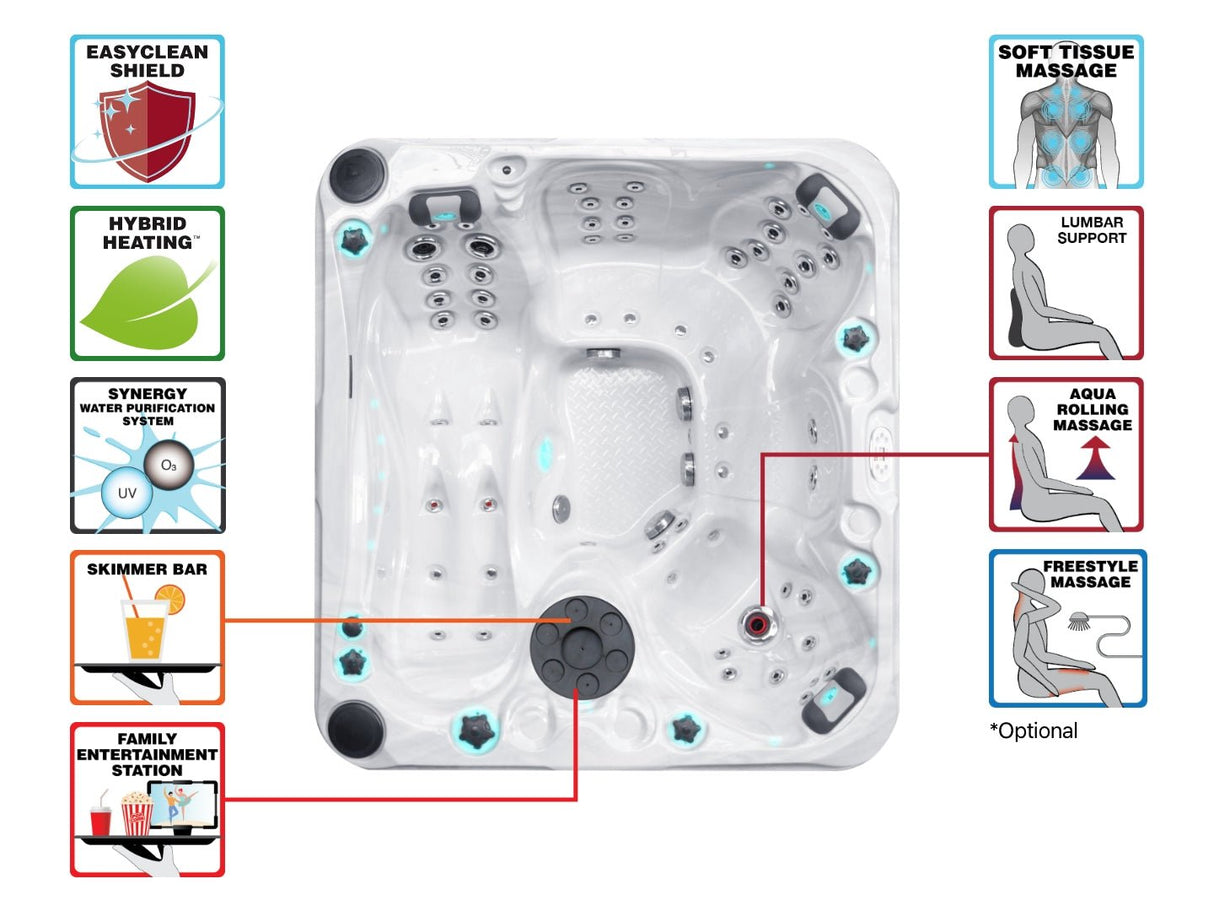 EASYCLEAN SHIELD

HYBRID HEATING™

SYNERGY WATER PURIFICATION SYSTEM

$O_3$

UV

SKIMMER BAR

FAMILY ENTERTAINMENT STATION

SOFT TISSUE MASSAGE

LUMBAR SUPPORT

AQUA ROLLING MASSAGE

FREESTYLE MASSAGE

*Optional