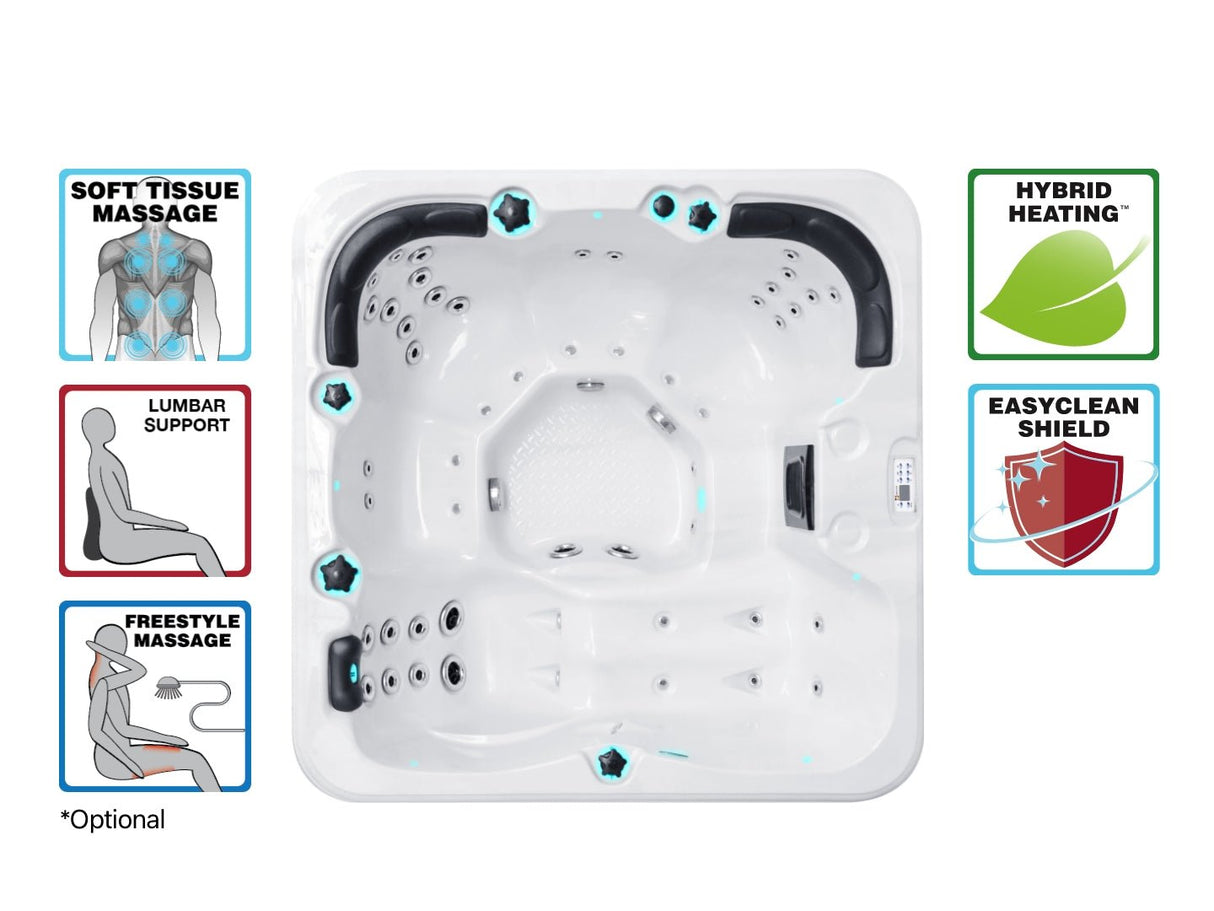 SOFT TISSUE MASSAGE

LUMBAR SUPPORT

FREESTYLE MASSAGE

*Optional

HYBRID HEATING™

EASYCLEAN SHIELD