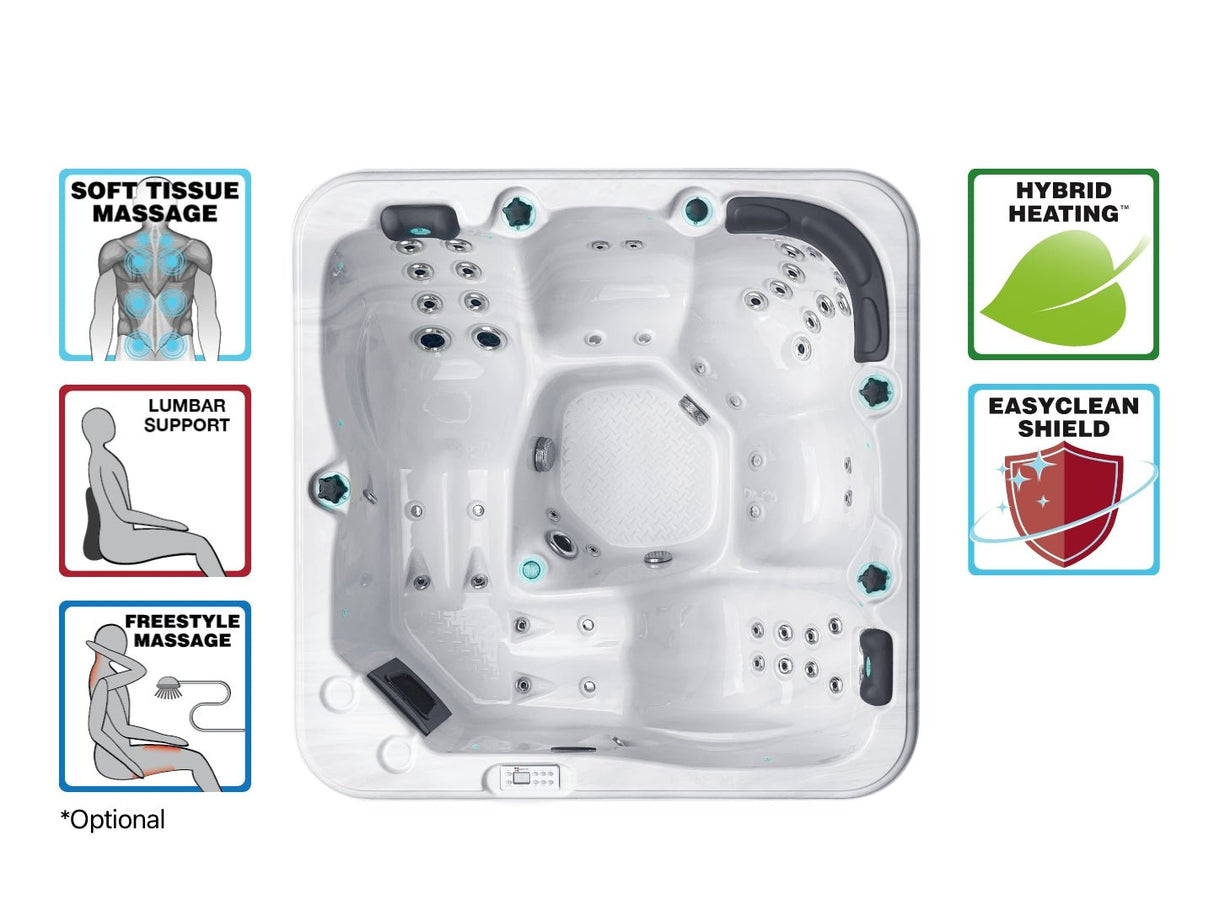 SOFT TISSUE MASSAGE

LUMBAR SUPPORT

FREESTYLE MASSAGE

*Optional

HYBRID HEATING™

EASYCLEAN SHIELD